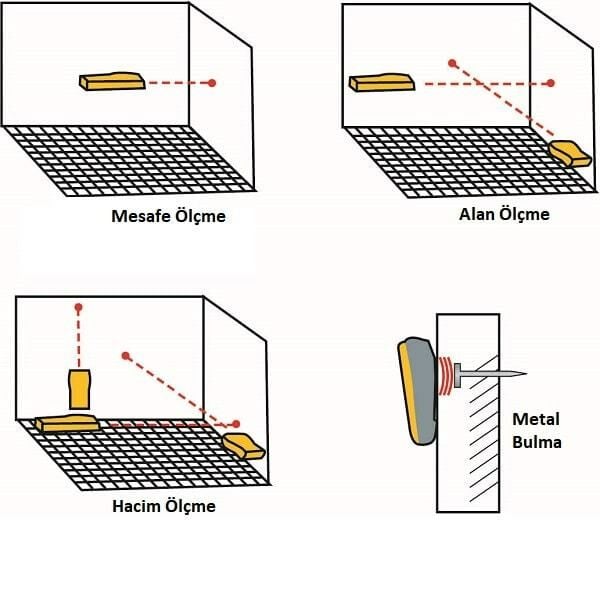 Mesafe Ölçme

Alan Ölçme

Hacim Ölçme

Metal Bulma